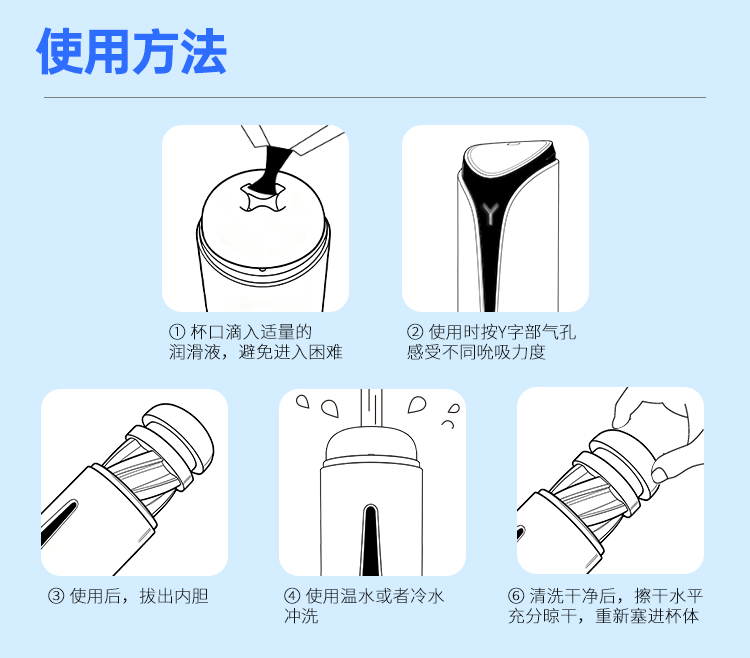 使用方法

Y

① 杯口滴入适量的润滑液，避免进入困难

② 使用时按Y字部气孔感受不同吮吸力度

③ 使用后，拔出内胆

④ 使用温水或者冷水冲洗

⑥ 清洗干净后，擦干水平充分晾干，重新塞进杯体